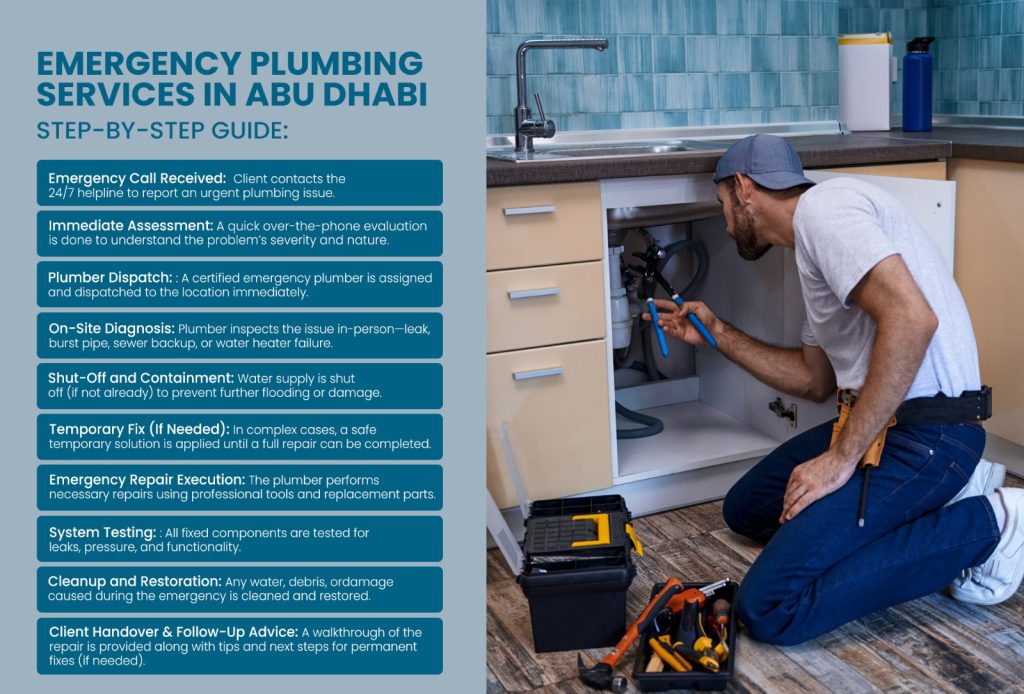 EMERGENCY PLUMBING SERVICES IN ABU DHABI

STEP-BY-STEP GUIDE:

Emergency Call Received: Client contacts the 24/7 helpline to report an urgent plumbing issue.

Immediate Assessment: A quick over-the-phone evaluation is done to understand the problem's severity and nature.

Plumber Dispatch: : A certified emergency plumber is assigned and dispatched to the location immediately.

On-Site Diagnosis: Plumber inspects the issue in-person—leak, burst pipe, sewer backup, or water heater failure.

Shut-Off and Containment: Water supply is shut off (if not already) to prevent further flooding or damage.

Temporary Fix (If Needed): In complex cases, a safe temporary solution is applied until a full repair can be completed.

Emergency Repair Execution: The plumber performs necessary repairs using professional tools and replacement parts.

System Testing: : All fixed components are tested for leaks, pressure, and functionality.

Cleanup and Restoration: Any water, debris, ordamage caused during the emergency is cleaned and restored.

Client Handover & Follow-Up Advice: A walkthrough of the repair is provided along with tips and next steps for permanent fixes (if needed).